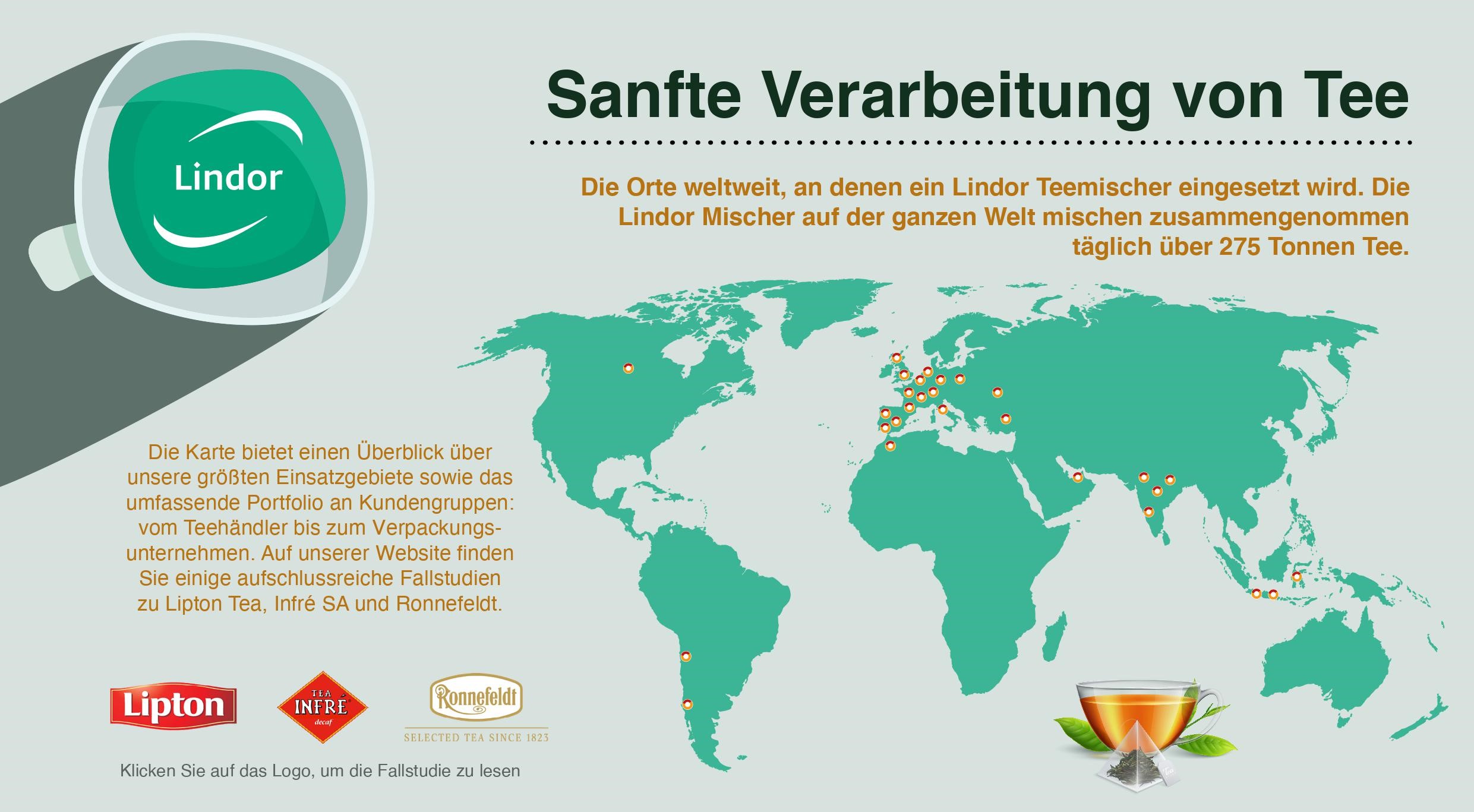 Lindor

Sanfte Verarbeitung von Tee

Die Orte weltweit, an denen ein Lindor Teemischer eingesetzt wird. Die Lindor Mischer auf der ganzen Welt mischen zusammengenommen täglich über 275 Tonnen Tee.

Die Karte bietet einen Überblick über unsere größten Einsatzgebiete sowie das umfassende Portfolio an Kundengruppen: vom Teehändler bis zum Verpackungsunternehmen. Auf unserer Website finden Sie einige aufschlussreiche Fallstudien zu Lipton Tea, Infré SA und Ronnefeldt.

Lipton

TEA INFRÉ decaf

Ronnefeldt
SELECTED TEA SINCE 1823

Klicken Sie auf das Logo, um die Fallstudie zu lesen