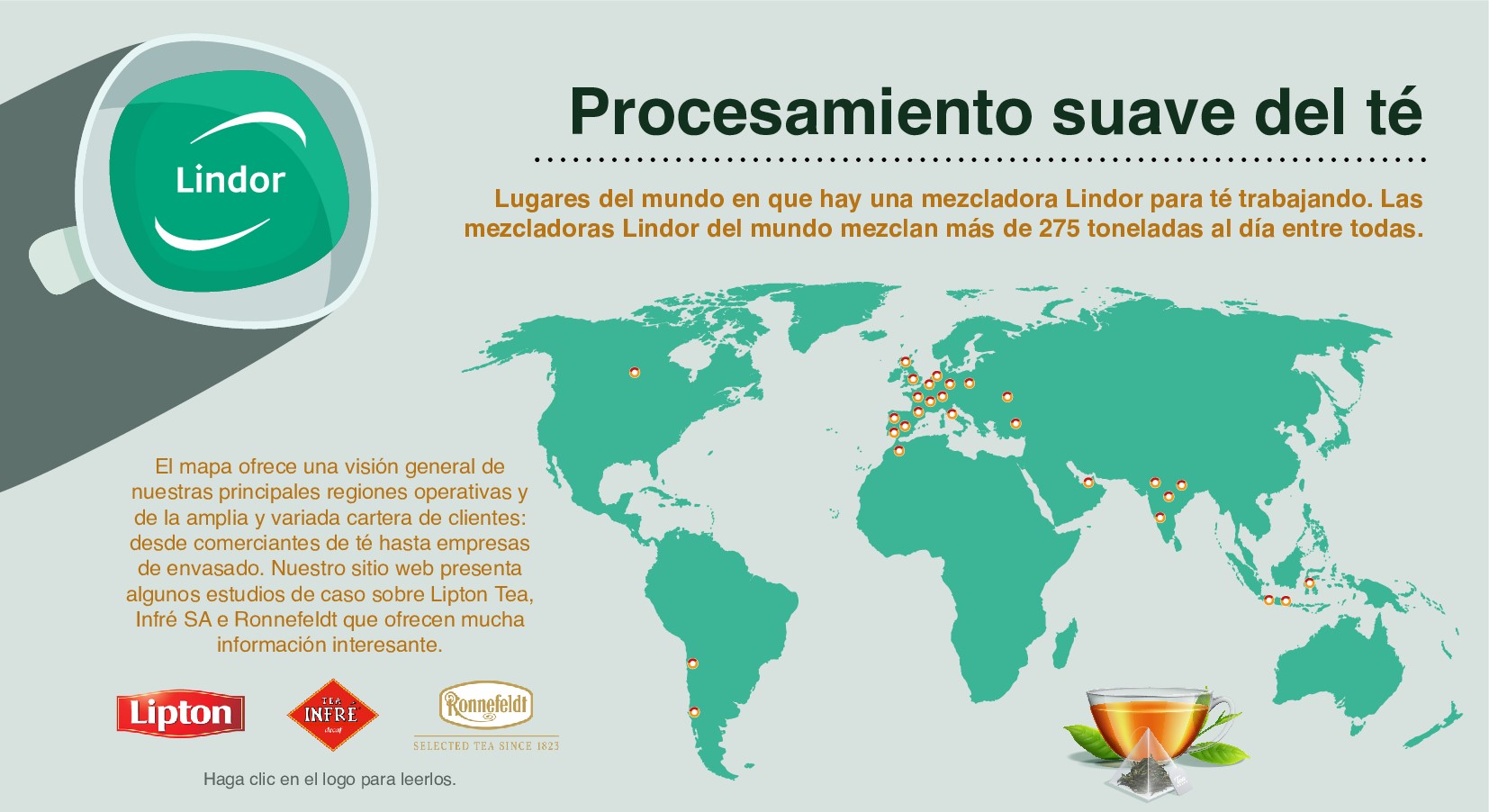 Lindor

Procesamiento suave del té

Lugares del mundo en que hay una mezcladora Lindor para té trabajando. Las mezcladoras Lindor del mundo mezclan más de 275 toneladas al día entre todas.

El mapa ofrece una visión general de nuestras principales regiones operativas y de la amplia y variada cartera de clientes: desde comerciantes de té hasta empresas de envasado. Nuestro sitio web presenta algunos estudios de caso sobre Lipton Tea, Infré SA e Ronnefeldt que ofrecen mucha información interesante.

Lipton

TEA INFRÉ decaf

Ronnefeldt
SELECTED TEA SINCE 1823

Haga clic en el logo para leerlos.